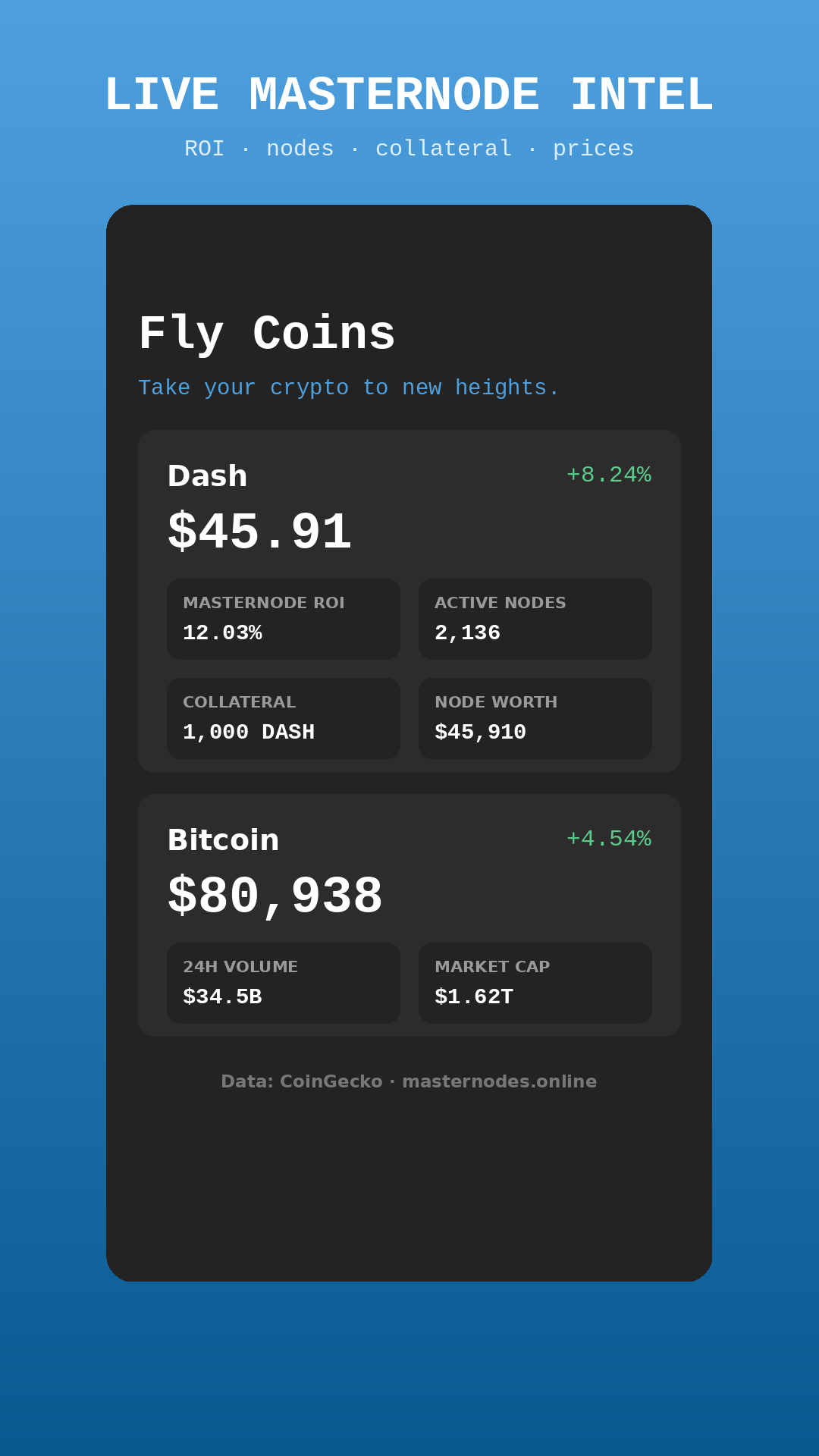 LIVE MASTERNODE INTEL

ROI · nodes · collateral · prices

Fly Coins

Take your crypto to new heights.

Dash

+8.24%

$45.91

MASTERNODE ROI
12.03%

ACTIVE NODES
2,136

COLLATERAL
1,000 DASH

NODE WORTH
$45,910

Bitcoin

+4.54%

$80,938

24H VOLUME
$34.5B

MARKET CAP
$1.62T

Data: CoinGecko · masternodes.online